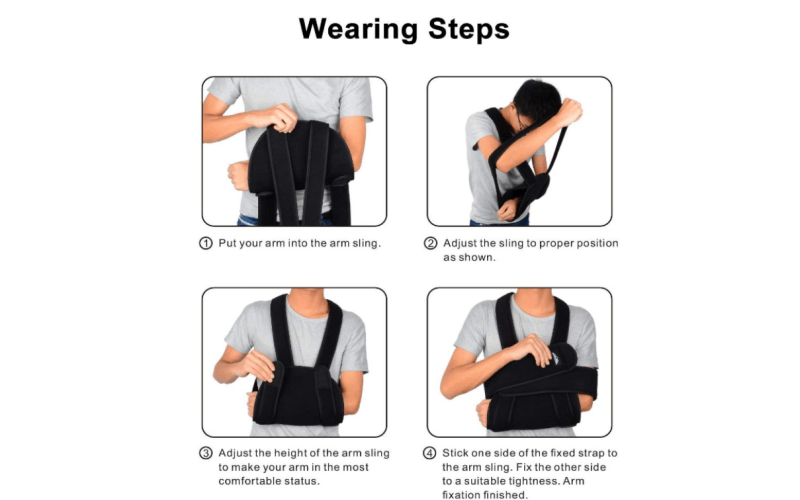 Wearing Steps

① Put your arm into the arm sling.

② Adjust the sling to proper position as shown.

③ Adjust the height of the arm sling to make your arm in the most comfortable status.

④ Stick one side of the fixed strap to the arm sling. Fix the other side to a suitable tightness. Arm fixation finished.